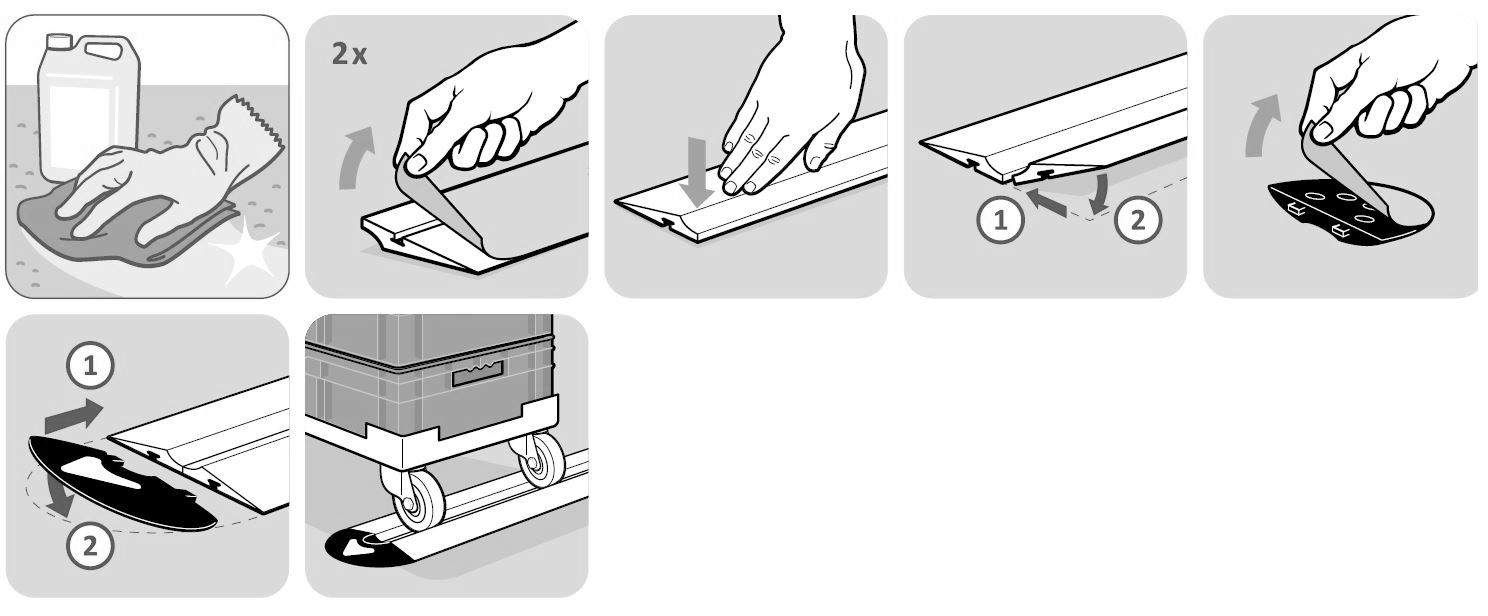 2x

1 2

1 2