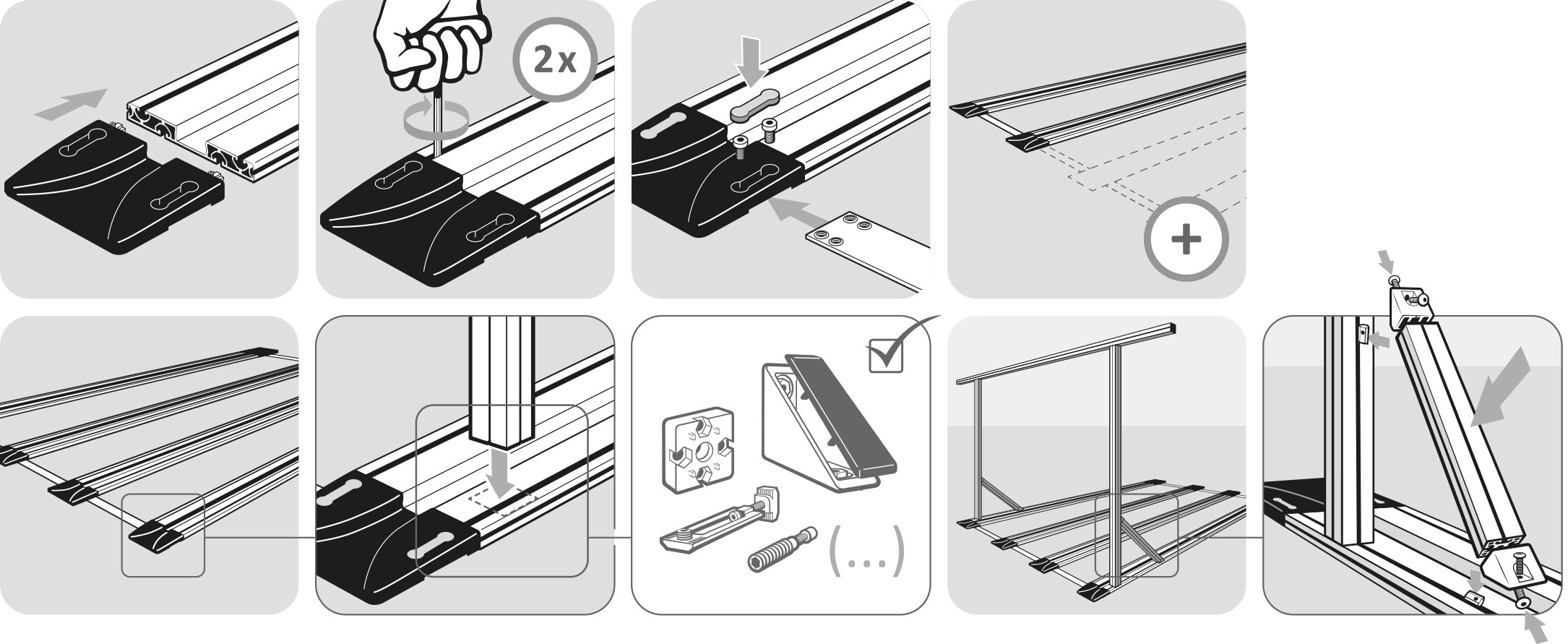 2x

+

(...)